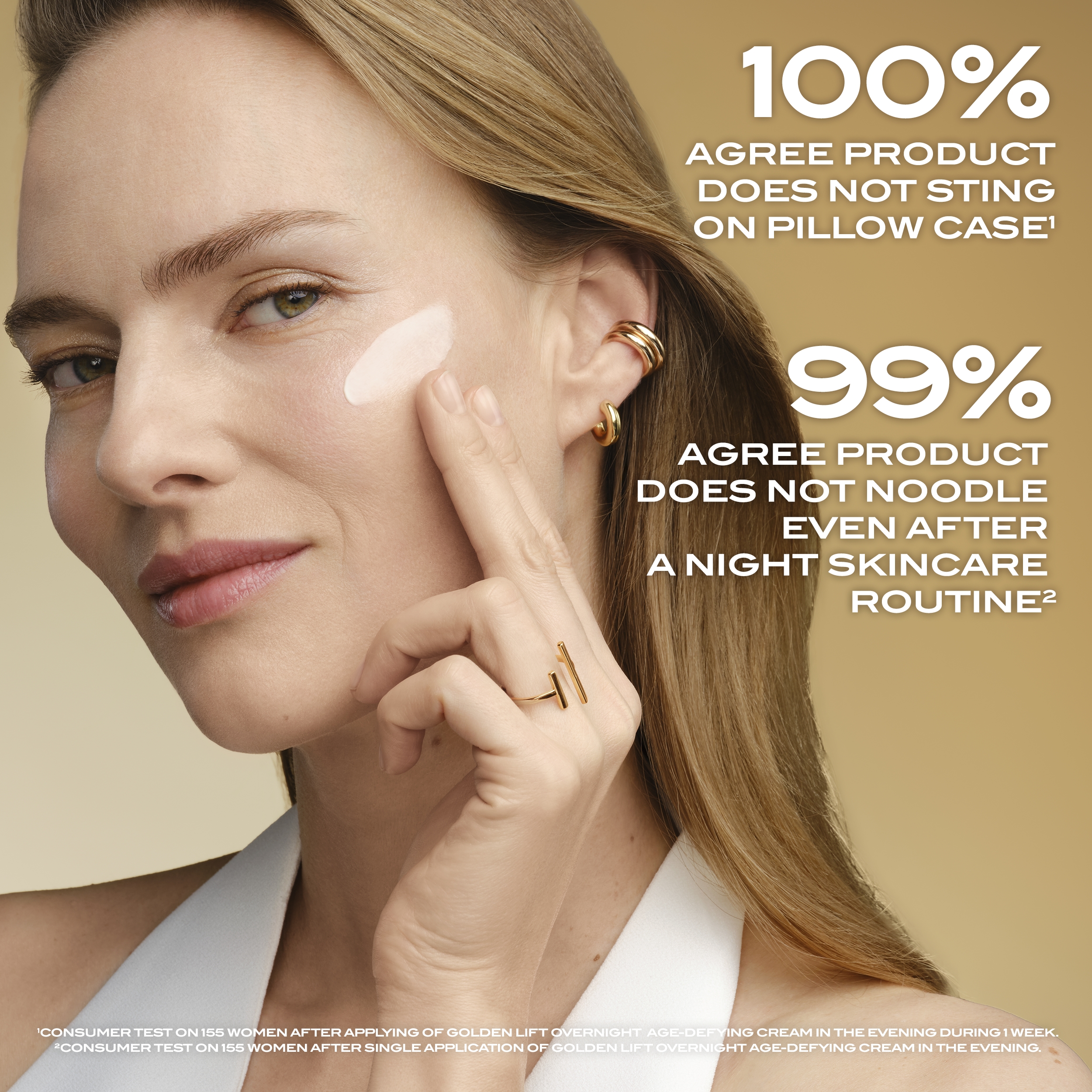 100%
AGREE PRODUCT DOES NOT STING ON PILLOW CASE$^1$

99%
AGREE PRODUCT DOES NOT NOODLE EVEN AFTER A NIGHT SKINCARE ROUTINE$^2$

$^1$CONSUMER TEST ON 155 WOMEN AFTER APPLYING OF GOLDEN LIFT OVERNIGHT AGE-DEFYING CREAM IN THE EVENING DURING 1 WEEK.
$^2$CONSUMER TEST ON 155 WOMEN AFTER SINGLE APPLICATION OF GOLDEN LIFT OVERNIGHT AGE-DEFYING CREAM IN THE EVENING.